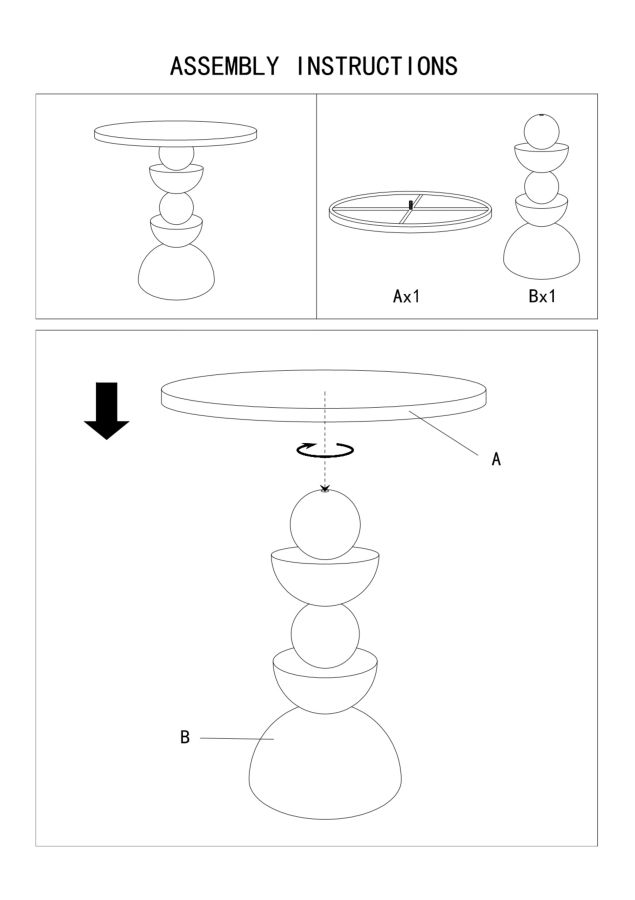 ASSEMBLY INSTRUCTIONS

Ax1

Bx1

A

B