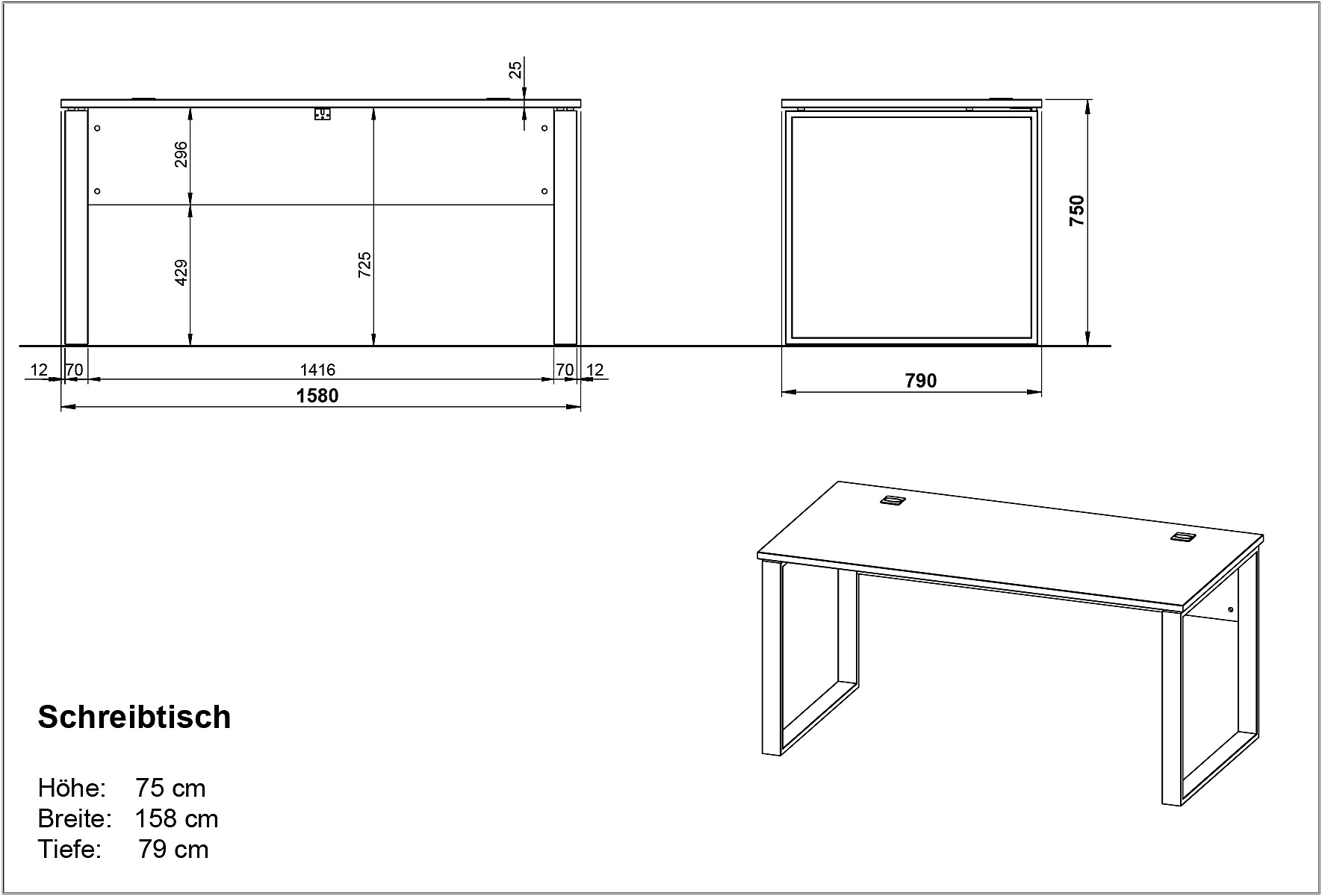 25

296

429

725

12 70 1416 70 12

1580

750

790

Schreibtisch

Höhe: 75 cm
Breite: 158 cm
Tiefe: 79 cm